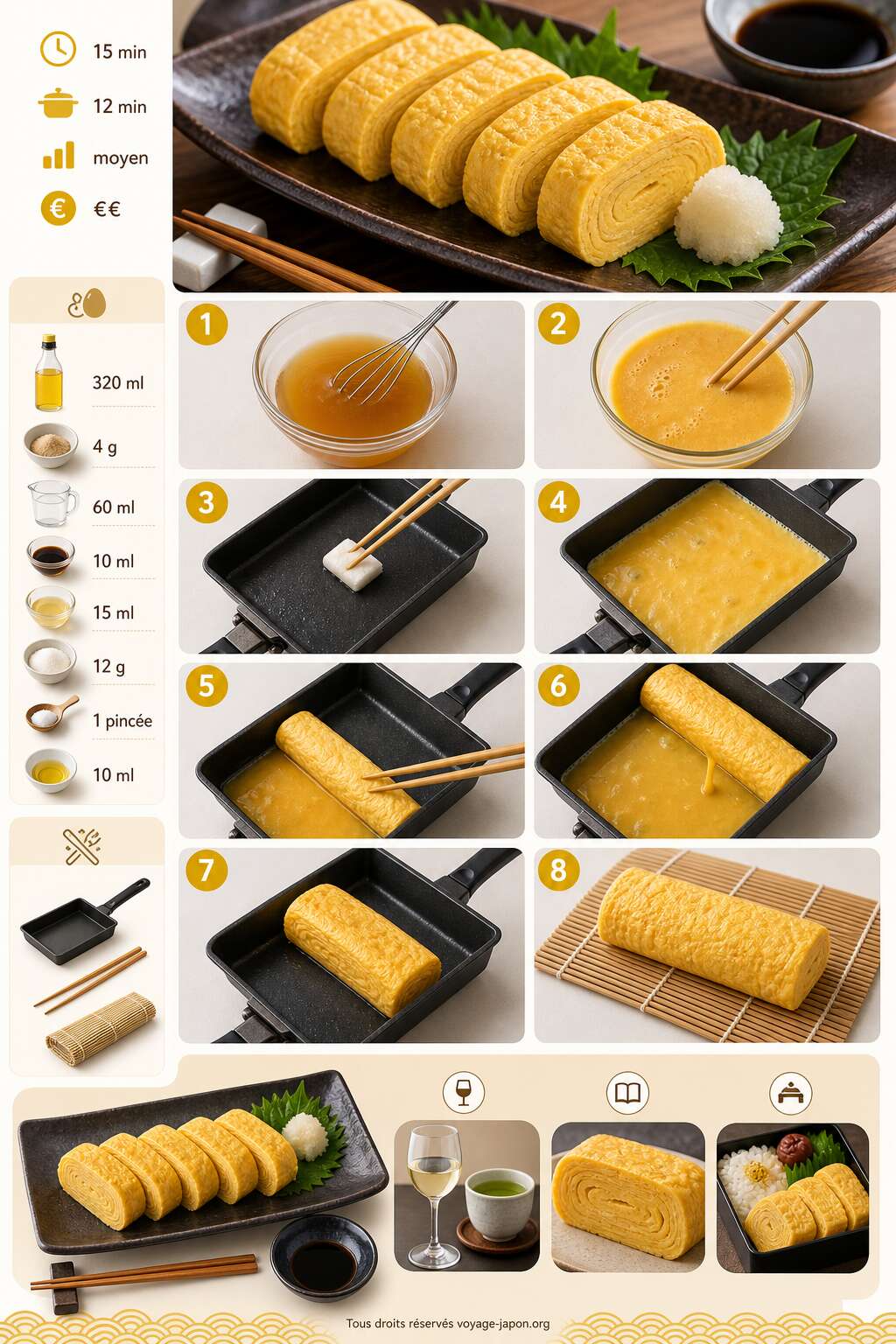 15 min

12 min

moyen

€€

320 ml

4 g

60 ml

10 ml

15 ml

12 g

1 pincée

10 ml

1

2

3

4

5

6

7

8

Tous droits réservés voyage-japon.org